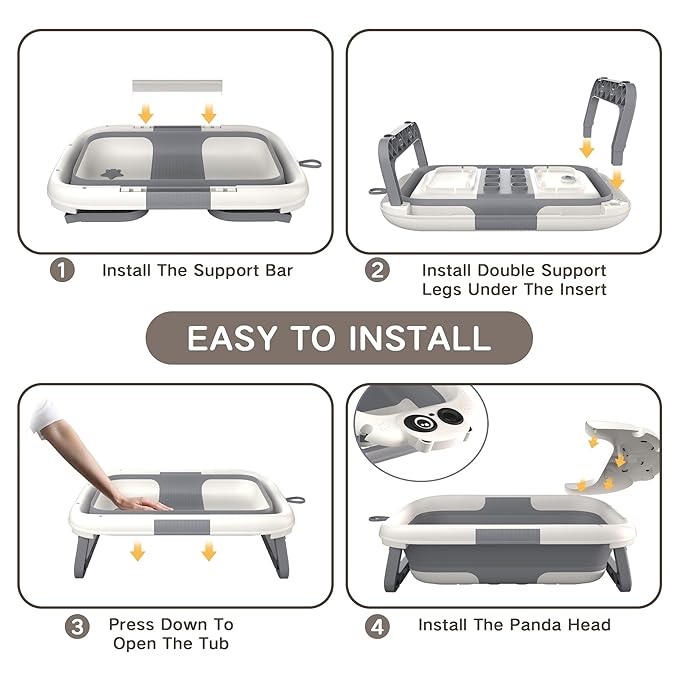 1 Install The Support Bar

2 Install Double Support Legs Under The Insert

EASY TO INSTALL

3 Press Down To Open The Tub

4 Install The Panda Head