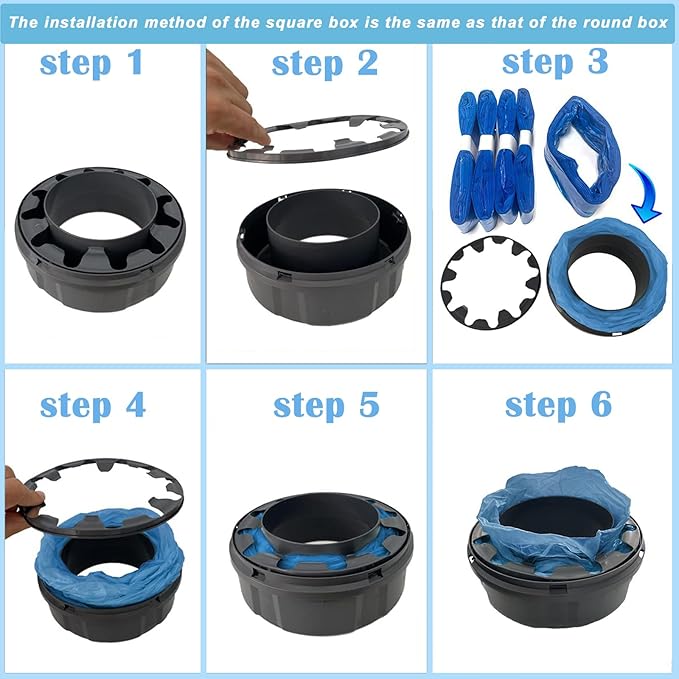 The installation method of the square box is the same as that of the round box

step 1

step 2

step 3

step 4

step 5

step 6