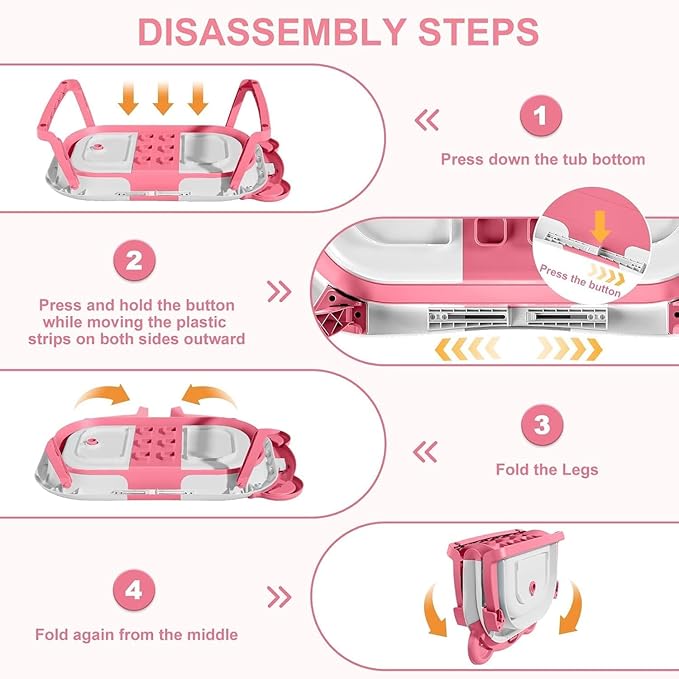 DISASSEMBLY STEPS

1
Press down the tub bottom

2
Press and hold the button while moving the plastic strips on both sides outward

Press the button

3
Fold the Legs

4
Fold again from the middle