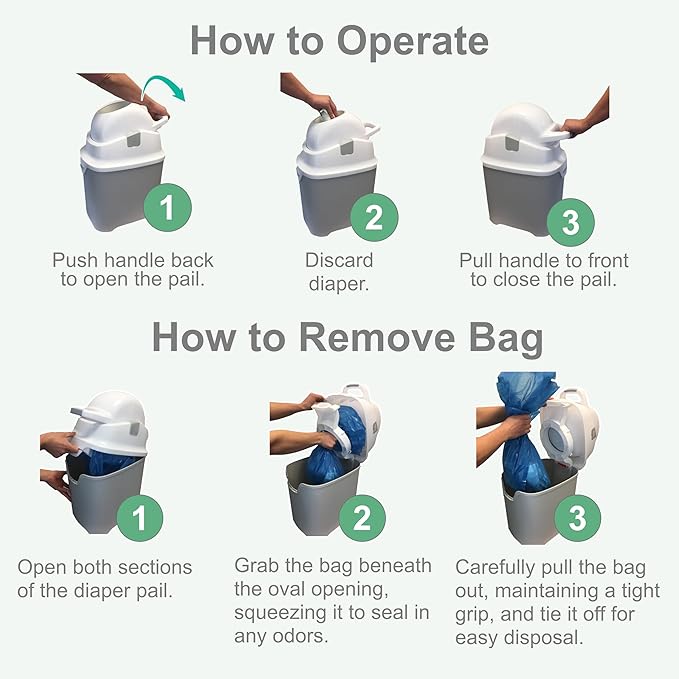 How to Operate

1
Push handle back to open the pail.

2
Discard diaper.

3
Pull handle to front to close the pail.

How to Remove Bag

1
Open both sections of the diaper pail.

2
Grab the bag beneath the oval opening, squeezing it to seal in any odors.

3
Carefully pull the bag out, maintaining a tight grip, and tie it off for easy disposal.