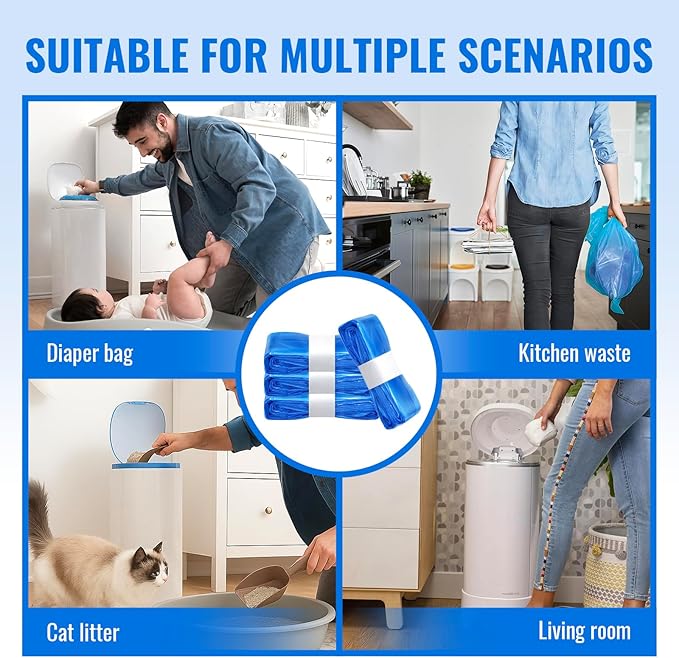 SUITABLE FOR MULTIPLE SCENARIOS

Diaper bag

Kitchen waste

Cat litter

Living room