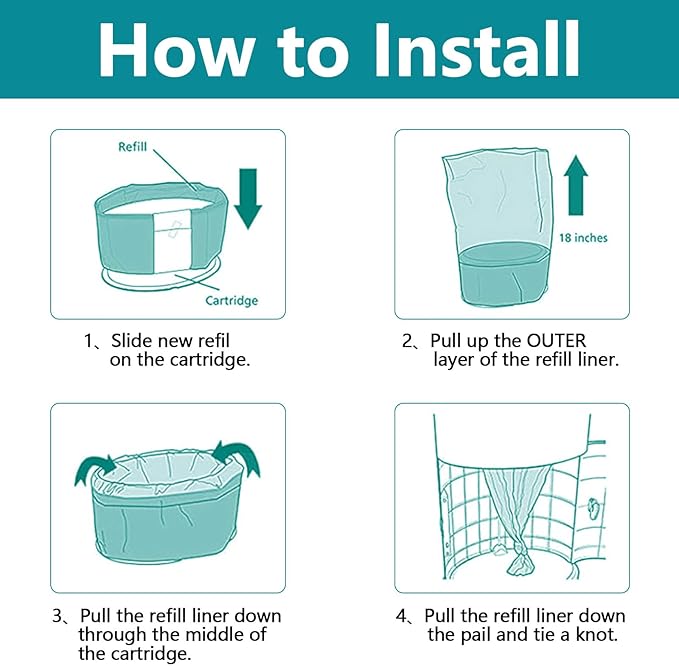 How to Install

Refill

Cartridge

1、Slide new refil on the cartridge.

18 inches

2、Pull up the OUTER layer of the refill liner.

3、Pull the refill liner down through the middle of the cartridge.

4、Pull the refill liner down the pail and tie a knot.