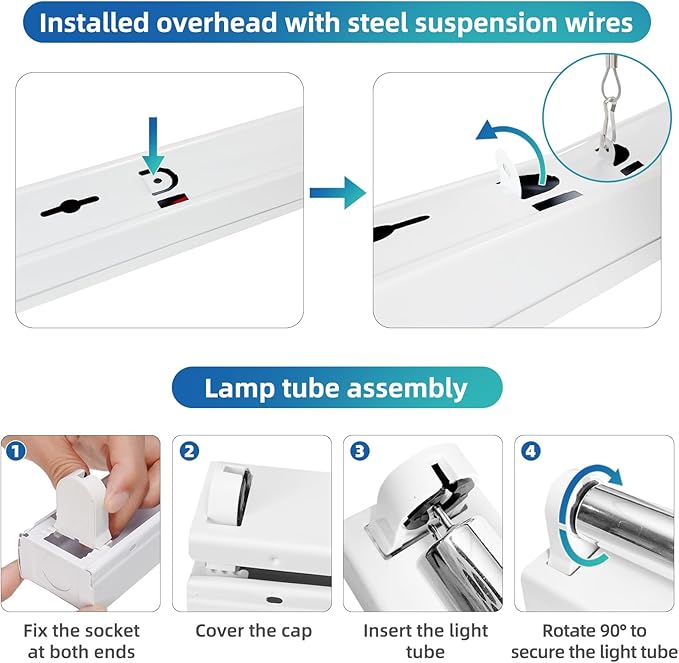 Installed overhead with steel suspension wires

Lamp tube assembly

1
Fix the socket at both ends

2
Cover the cap

3
Insert the light tube

4
Rotate 90° to secure the light tube