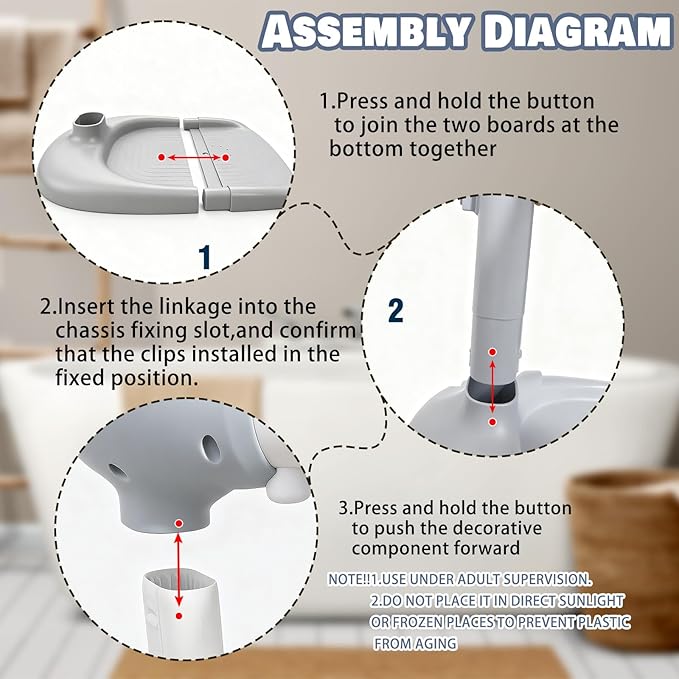 ASSEMBLY DIAGRAM

1.Press and hold the button to join the two boards at the bottom together

1

2.Insert the linkage into the chassis fixing slot,and confirm that the clips installed in the fixed position.

2

3.Press and hold the button to push the decorative component forward

NOTE!!1.USE UNDER ADULT SUPERVISION.
2.DO NOT PLACE IT IN DIRECT SUNLIGHT OR FROZEN PLACES TO PREVENT PLASTIC FROM AGING