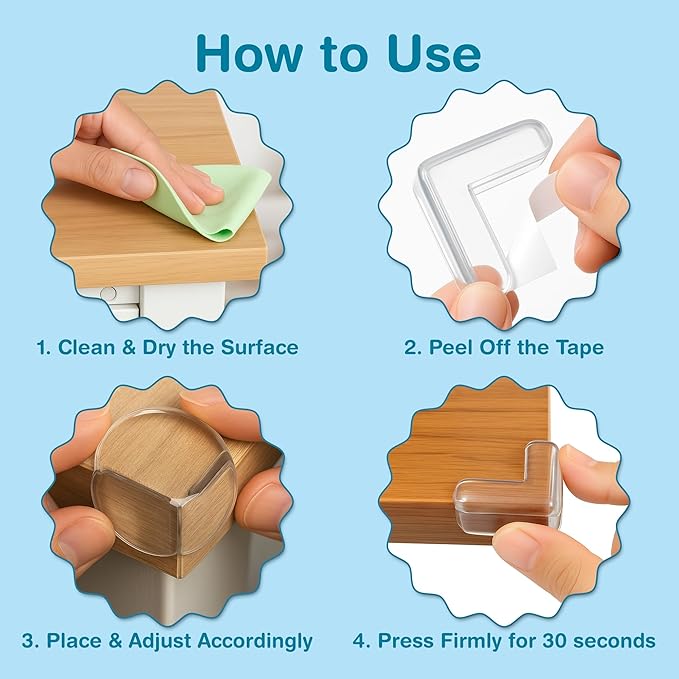 How to Use

1. Clean & Dry the Surface

2. Peel Off the Tape

3. Place & Adjust Accordingly

4. Press Firmly for 30 seconds