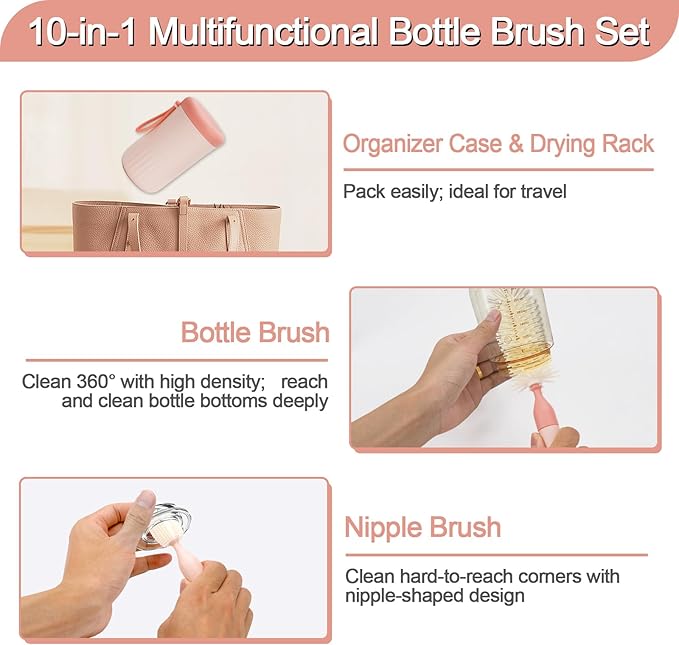 10-in-1 Multifunctional Bottle Brush Set

Organizer Case & Drying Rack

Pack easily; ideal for travel

Bottle Brush

Clean 360° with high density; reach and clean bottle bottoms deeply

Nipple Brush

Clean hard-to-reach corners with nipple-shaped design