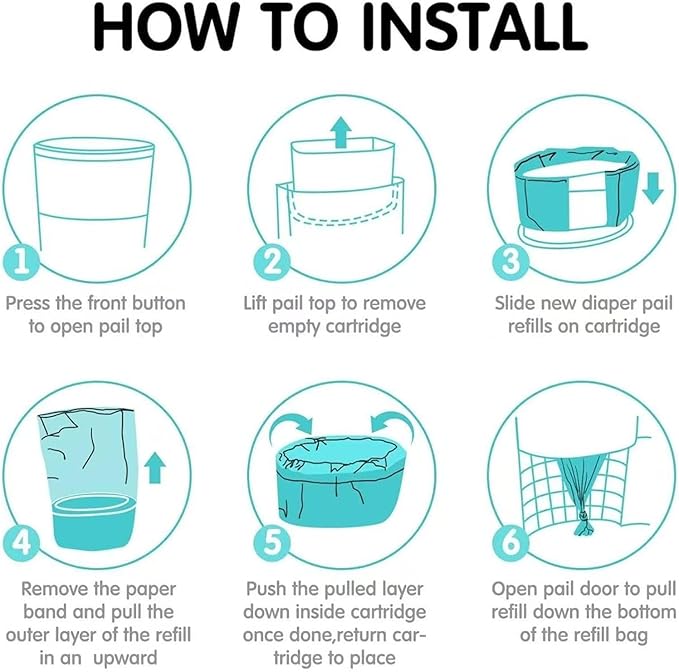 HOW TO INSTALL

1
Press the front button to open pail top

2
Lift pail top to remove empty cartridge

3
Slide new diaper pail refills on cartridge

4
Remove the paper band and pull the outer layer of the refill in an upward

5
Push the pulled layer down inside cartridge once done,return cartridge to place

6
Open pail door to pull refill down the bottom of the refill bag