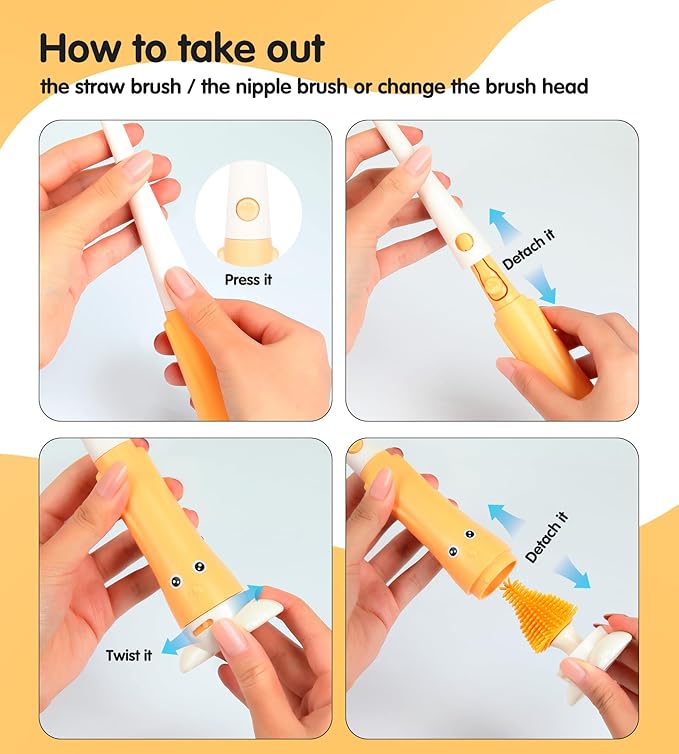 How to take out
the straw brush / the nipple brush or change the brush head

Press it

Detach it

Twist it

Detach it