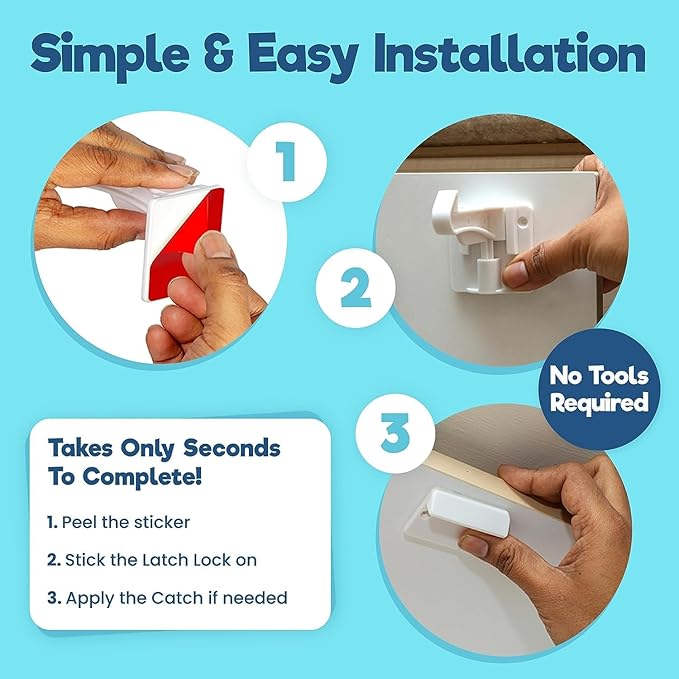 Simple & Easy Installation

1

2

No Tools Required

3

Takes Only Seconds To Complete!

1. Peel the sticker

2. Stick the Latch Lock on

3. Apply the Catch if needed