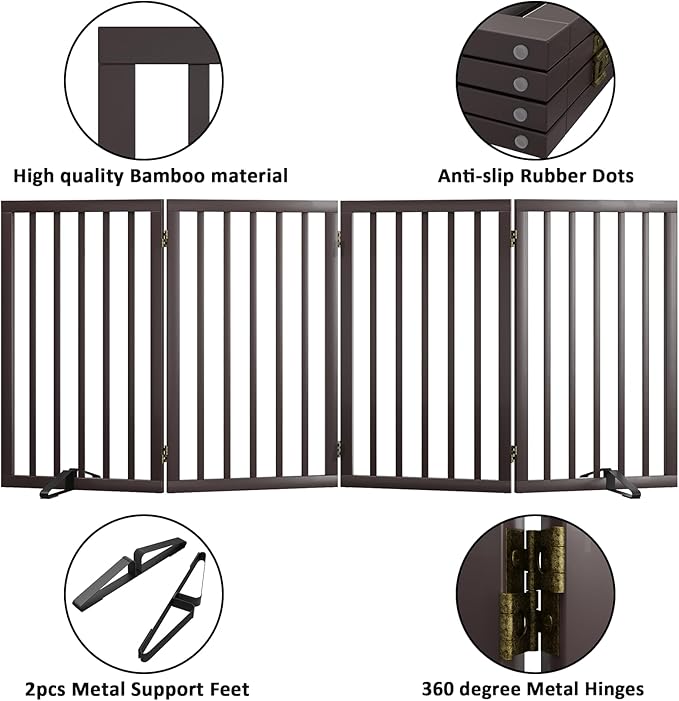 High quality Bamboo material

Anti-slip Rubber Dots

2pcs Metal Support Feet

360 degree Metal Hinges