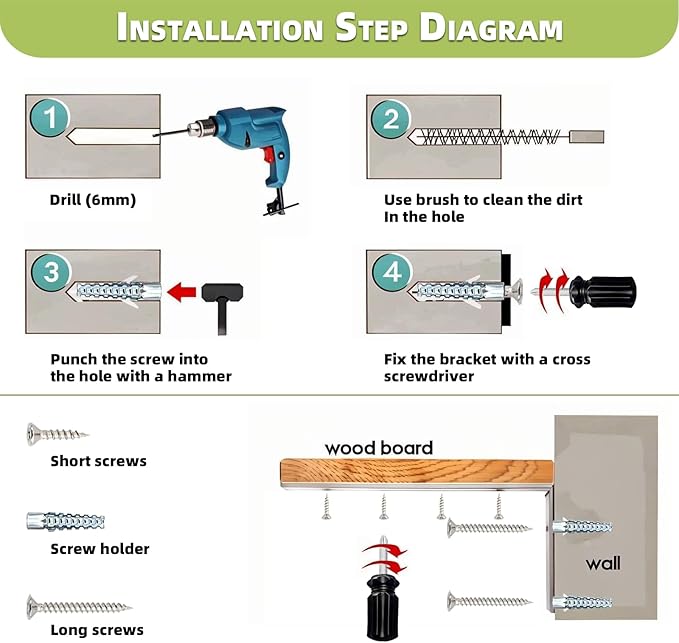 INSTALLATION STEP DIAGRAM

1

Drill (6mm)

2

Use brush to clean the dirt In the hole

3

Punch the screw into the hole with a hammer

4

Fix the bracket with a cross screwdriver

Short screws

Screw holder

Long screws

wood board

wall