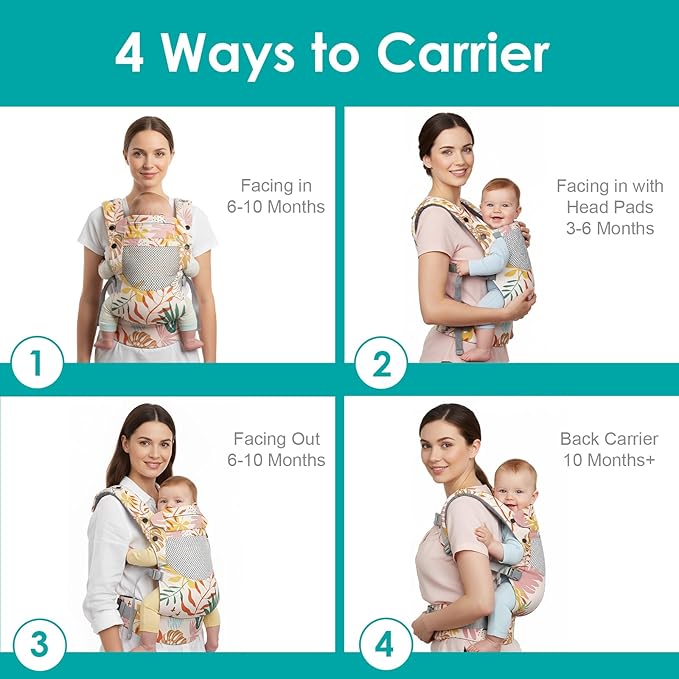 4 Ways to Carrier

Facing in
6-10 Months

1

Facing in with
Head Pads
3-6 Months

2

Facing Out
6-10 Months

3

Back Carrier
10 Months+

4