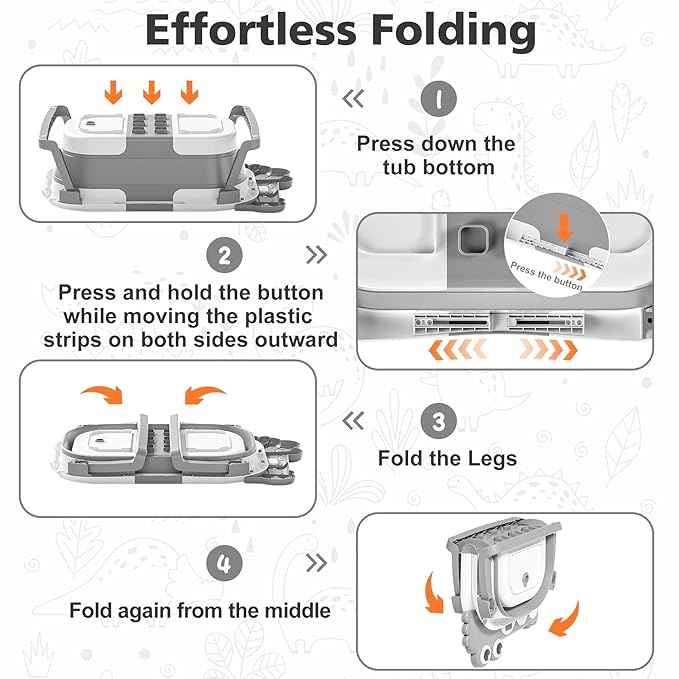 Effortless Folding

1

Press down the tub bottom

2

Press and hold the button while moving the plastic strips on both sides outward

Press the button

3

Fold the Legs

4

Fold again from the middle