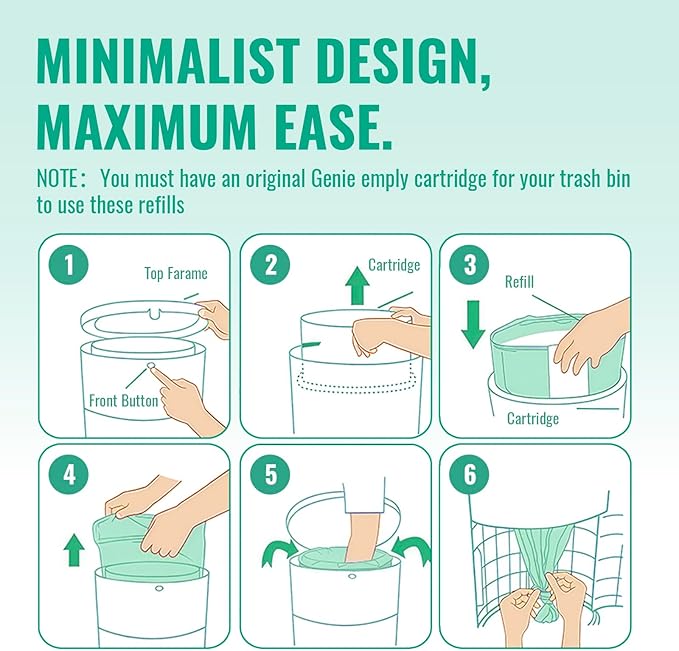 MINIMALIST DESIGN, MAXIMUM EASE.

NOTE: You must have an original Genie emply cartridge for your trash bin to use these refills

1
Top Farame
Front Button

2
Cartridge

3
Refill
Cartridge

4

5

6