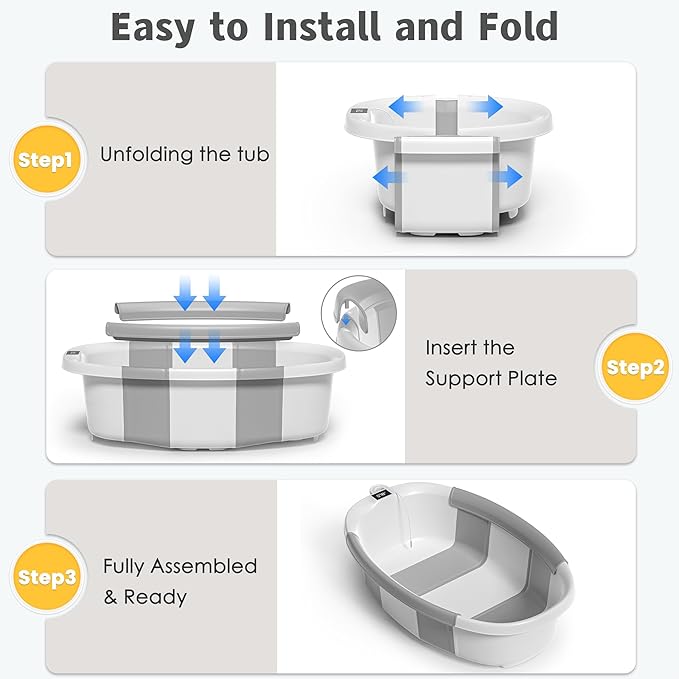 Easy to Install and Fold

Step1

Unfolding the tub

Insert the Support Plate

Step2

Step3

Fully Assembled & Ready