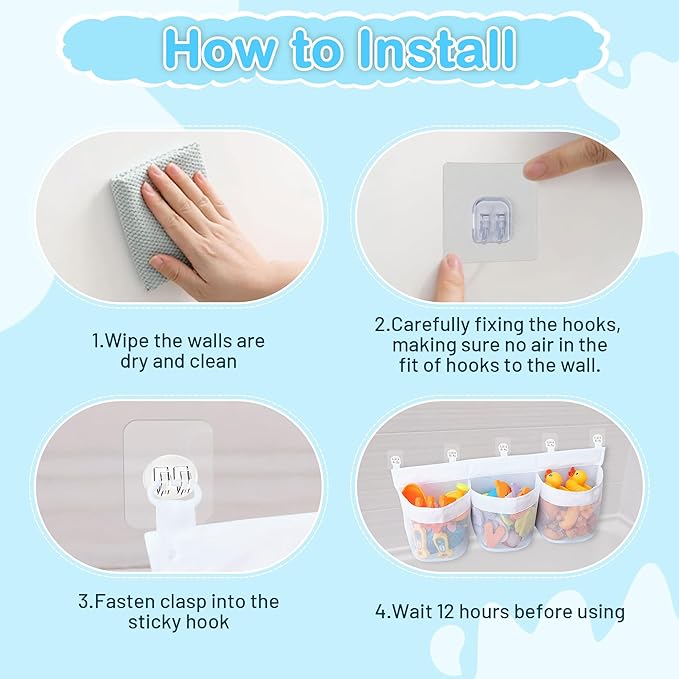 How to Install

1.Wipe the walls are dry and clean

2.Carefully fixing the hooks, making sure no air in the fit of hooks to the wall.

3.Fasten clasp into the sticky hook

4.Wait 12 hours before using