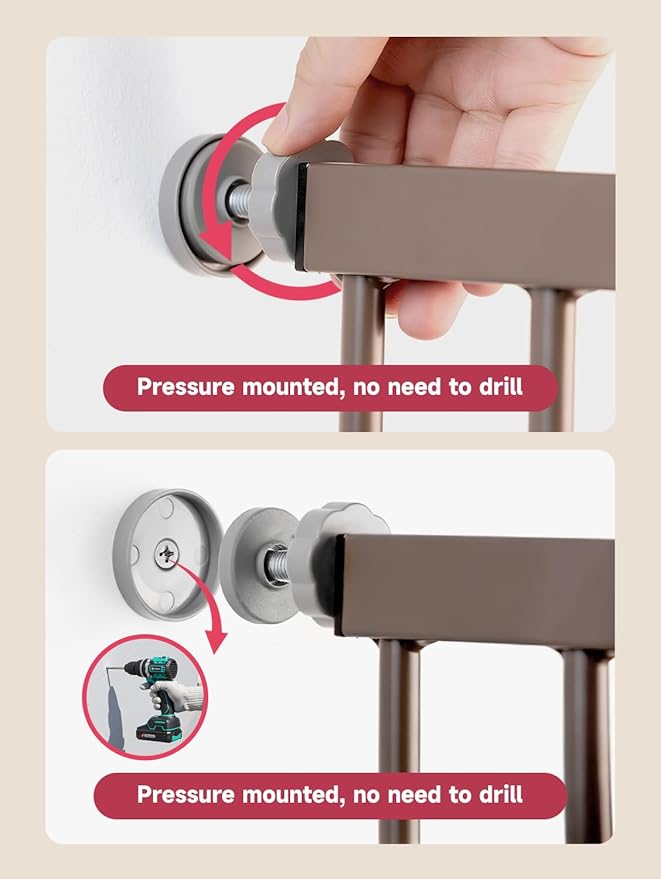 Pressure mounted, no need to drill

Pressure mounted, no need to drill