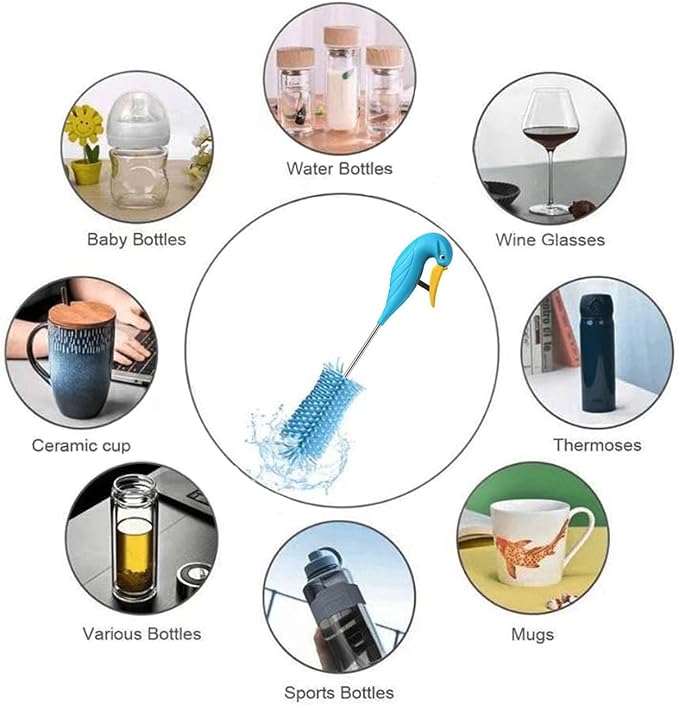 Water Bottles

Baby Bottles

Wine Glasses

Ceramic cup

Thermoses

Various Bottles

Mugs

Sports Bottles