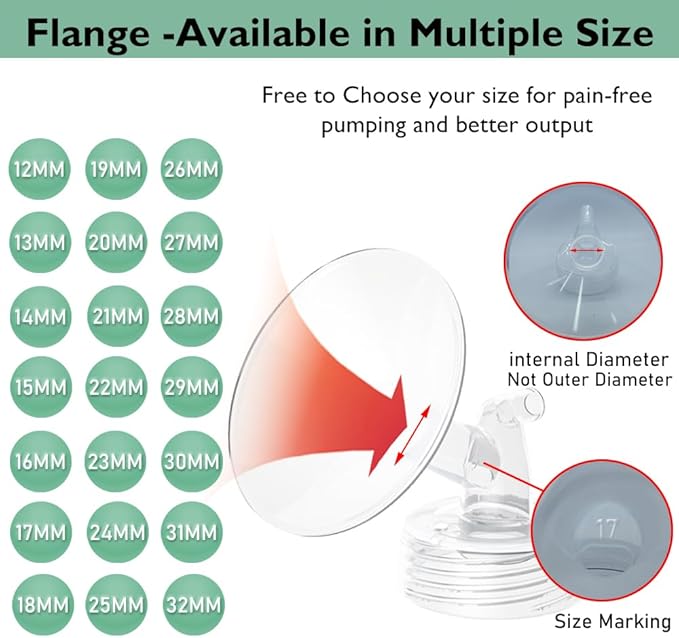 Flange -Available in Multiple Size

Free to Choose your size for pain-free pumping and better output

12MM 19MM 26MM
13MM 20MM 27MM
14MM 21MM 28MM
15MM 22MM 29MM
16MM 23MM 30MM
17MM 24MM 31MM
18MM 25MM 32MM

internal Diameter
Not Outer Diameter

17

Size Marking