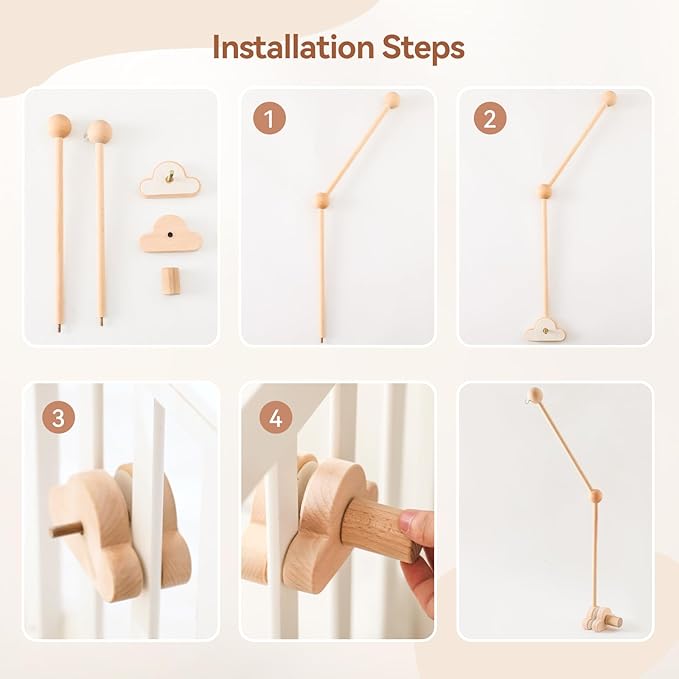 Installation Steps

1

2

3

4