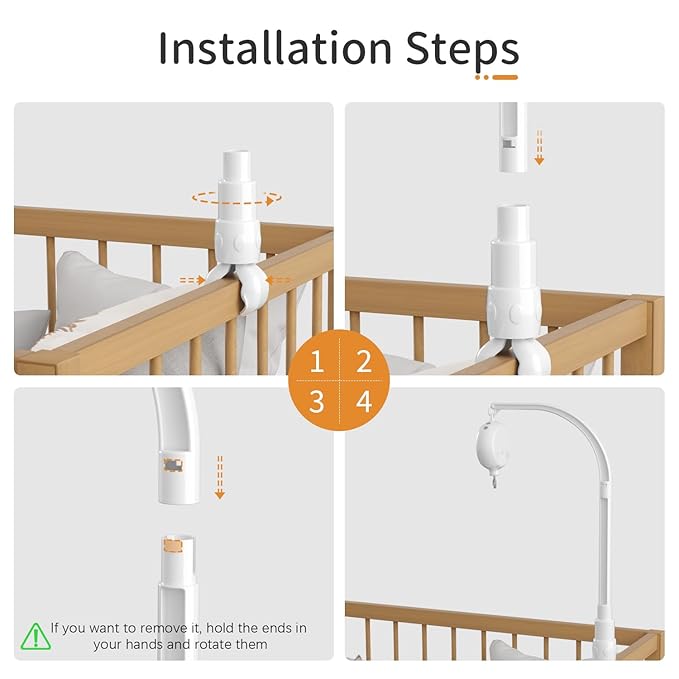 Installation Steps

1 2
3 4

If you want to remove it, hold the ends in your hands and rotate them