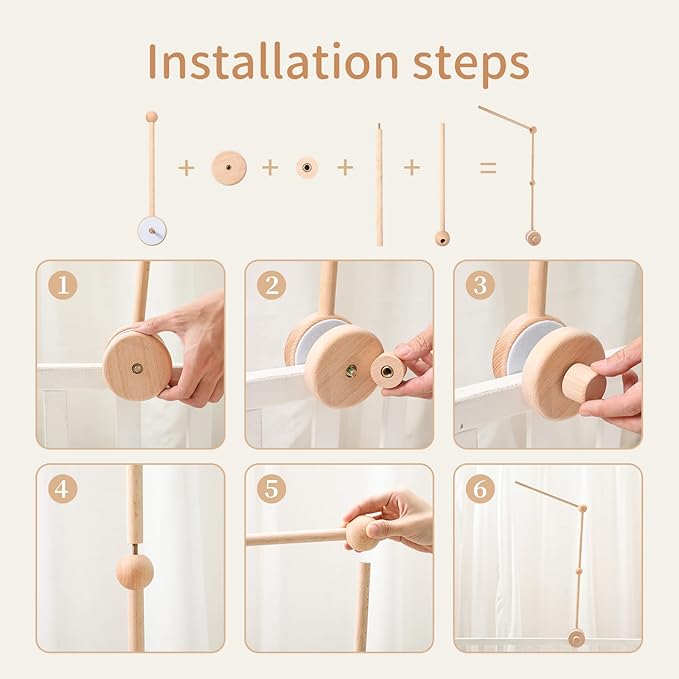 Installation steps

+ + + + =

1

2

3

4

5

6