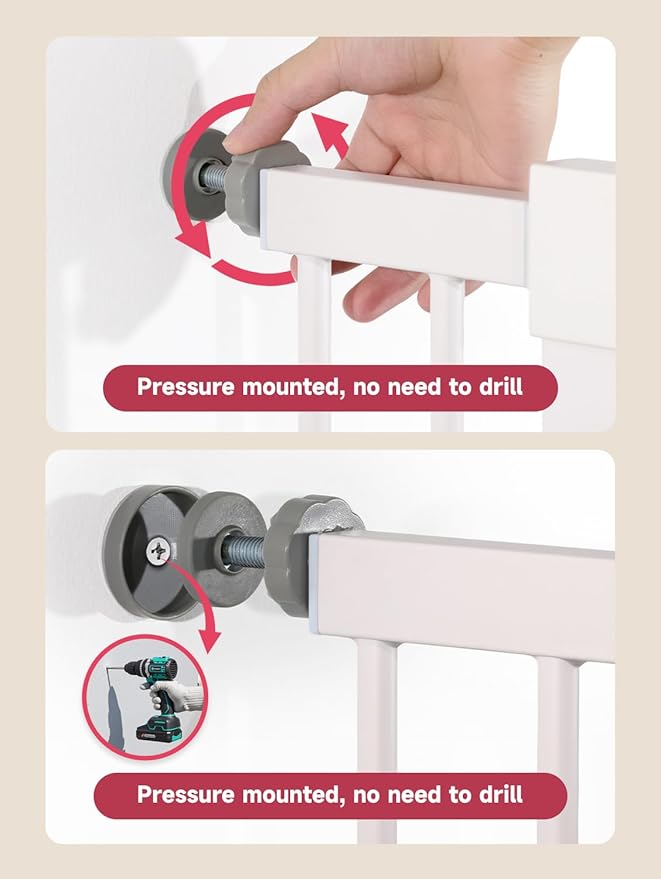 Pressure mounted, no need to drill

Pressure mounted, no need to drill