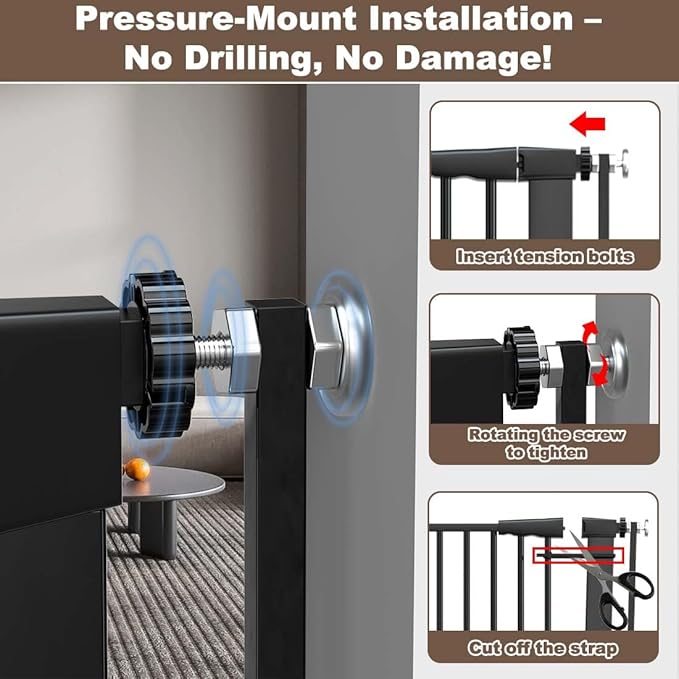 Pressure-Mount Installation – No Drilling, No Damage!

Insert tension bolts

Rotating the screw to tighten

Cut off the strap