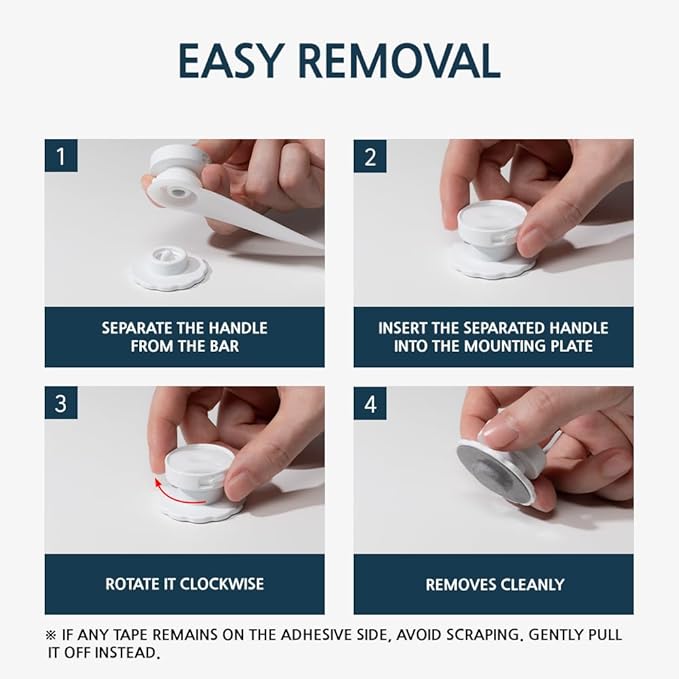 EASY REMOVAL

1

SEPARATE THE HANDLE FROM THE BAR

2

INSERT THE SEPARATED HANDLE INTO THE MOUNTING PLATE

3

ROTATE IT CLOCKWISE

4

REMOVES CLEANLY

※ IF ANY TAPE REMAINS ON THE ADHESIVE SIDE, AVOID SCRAPING. GENTLY PULL IT OFF INSTEAD.