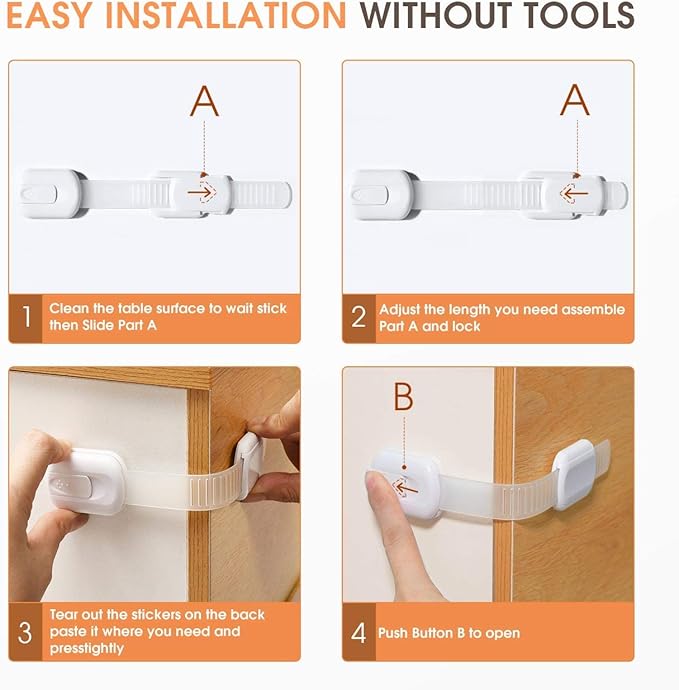 EASY INSTALLATION WITHOUT TOOLS

A

1 Clean the table surface to wait stick then Slide Part A

A

2 Adjust the length you need assemble Part A and lock

3 Tear out the stickers on the back paste it where you need and presstightly

B

4 Push Button B to open