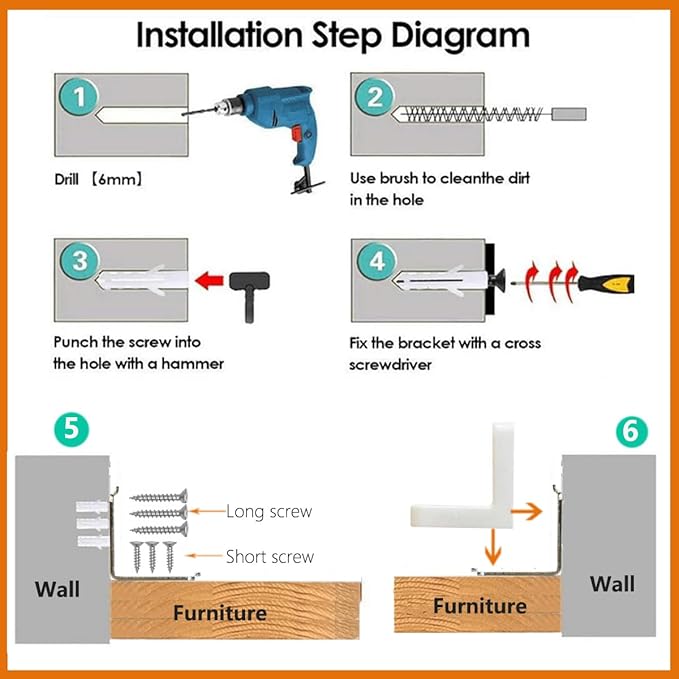 Installation Step Diagram

1

Drill 【6mm】

2

Use brush to cleanthe dirt in the hole

3

Punch the screw into the hole with a hammer

4

Fix the bracket with a cross screwdriver

5

Long screw

Short screw

Wall

Furniture

6

Furniture

Wall