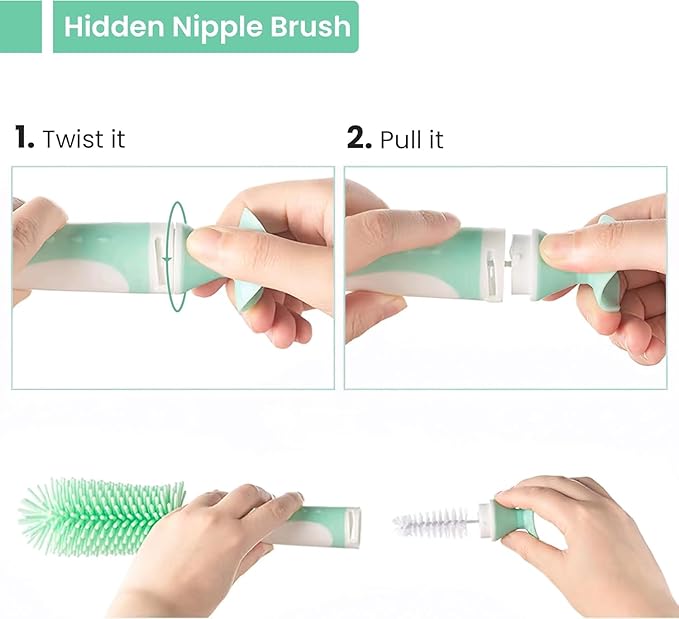 Hidden Nipple Brush

1. Twist it

2. Pull it