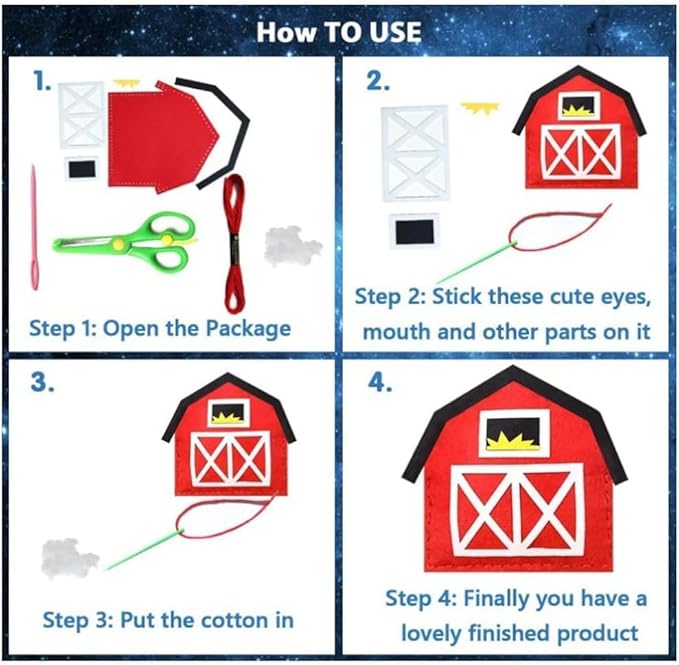 How TO USE

1.

Step 1: Open the Package

2.

Step 2: Stick these cute eyes, mouth and other parts on it

3.

Step 3: Put the cotton in

4.

Step 4: Finally you have a lovely finished product