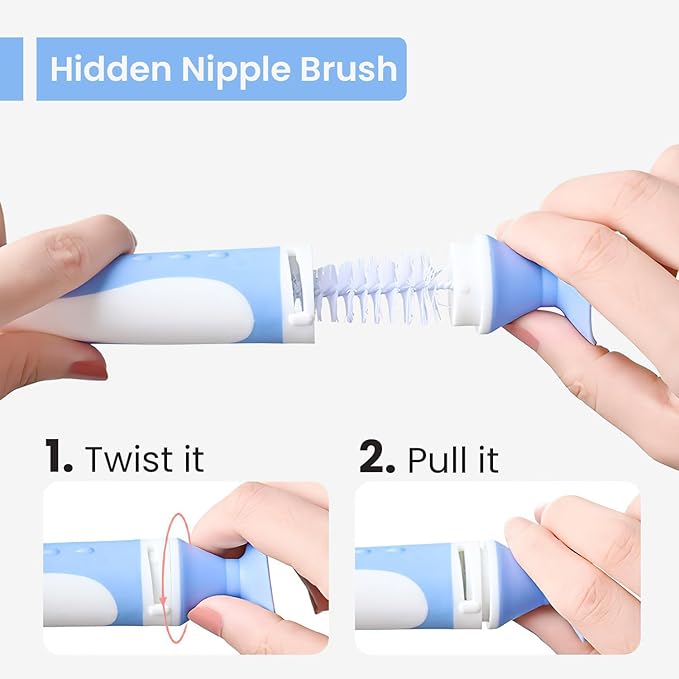 Hidden Nipple Brush

1. Twist it

2. Pull it