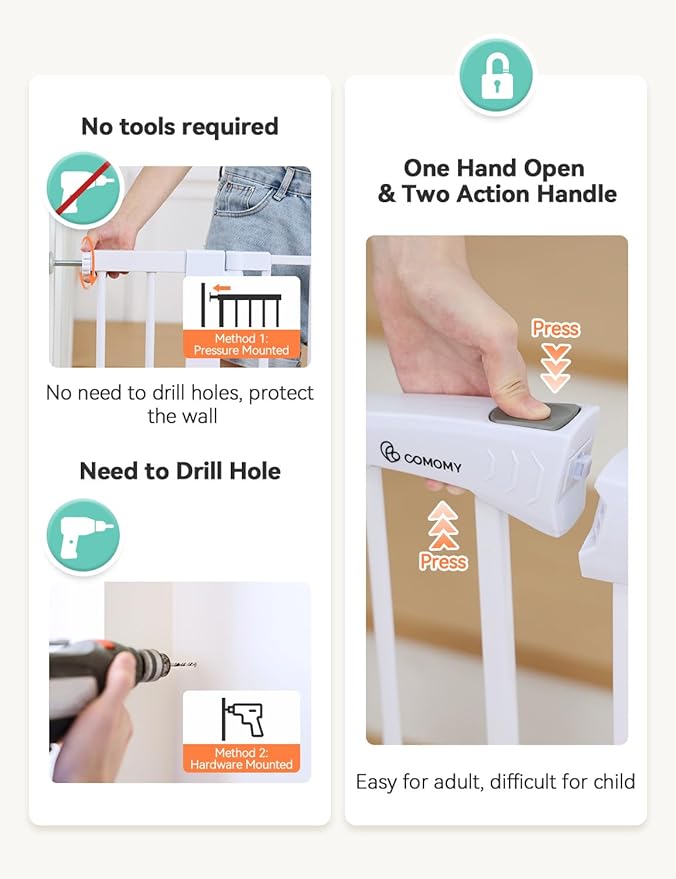 No tools required

Method 1:
Pressure Mounted

No need to drill holes, protect the wall

Need to Drill Hole

Method 2:
Hardware Mounted

One Hand Open
& Two Action Handle

Press

COMOMY

Press

Easy for adult, difficult for child