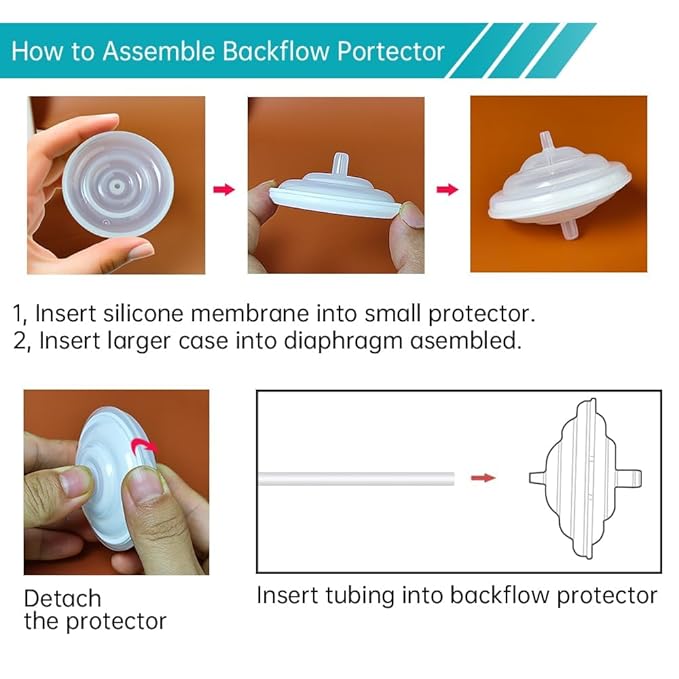 How to Assemble Backflow Portector

1, Insert silicone membrane into small protector.
2, Insert larger case into diaphragm asembled.

Detach the protector

Insert tubing into backflow protector