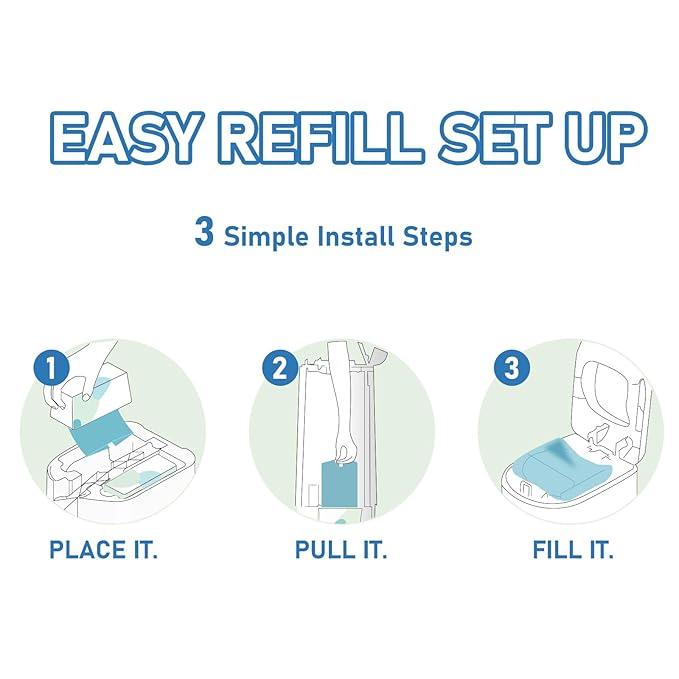 EASY REFILL SET UP

3 Simple Install Steps

1

PLACE IT.

2

PULL IT.

3

FILL IT.