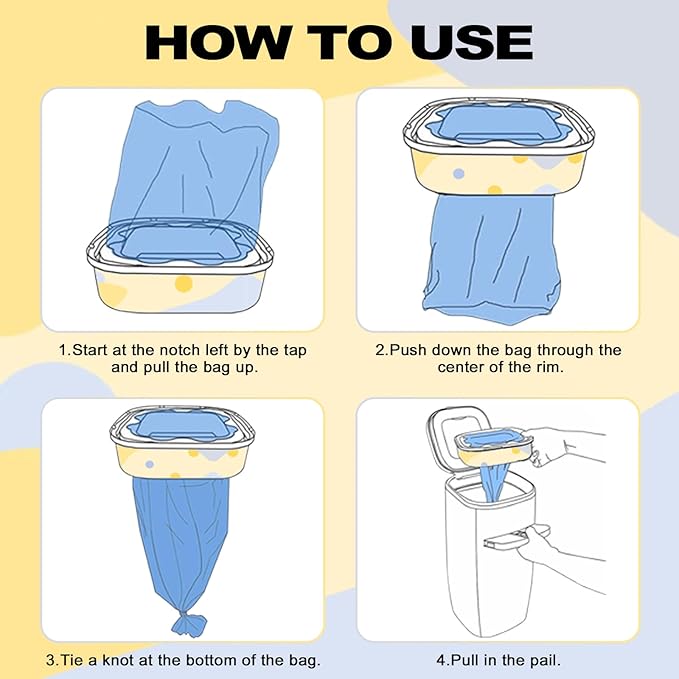 HOW TO USE

1.Start at the notch left by the tap and pull the bag up.

2.Push down the bag through the center of the rim.

3.Tie a knot at the bottom of the bag.

4.Pull in the pail.