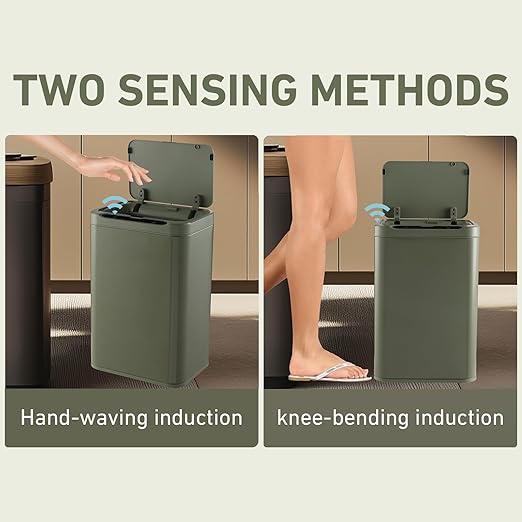 TWO SENSING METHODS

Hand-waving induction

knee-bending induction