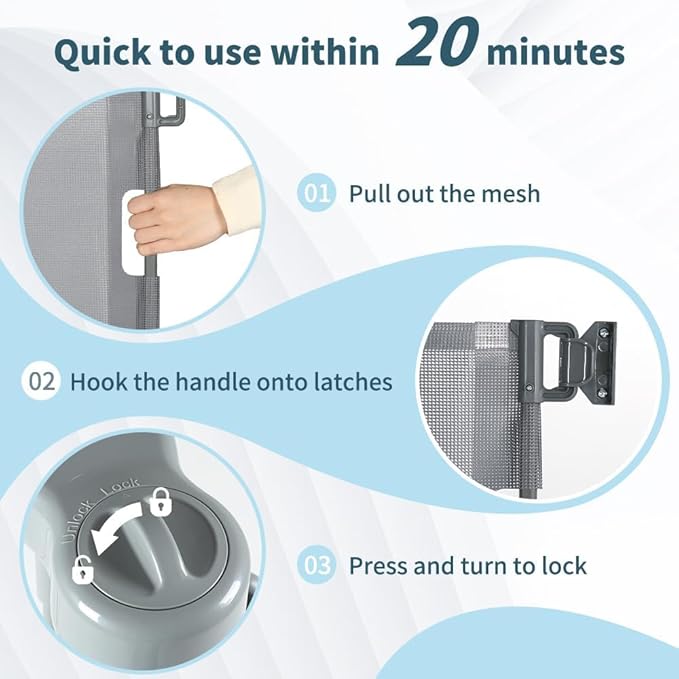 Quick to use within 20 minutes

01 Pull out the mesh

02 Hook the handle onto latches

Unlock Lock

03 Press and turn to lock