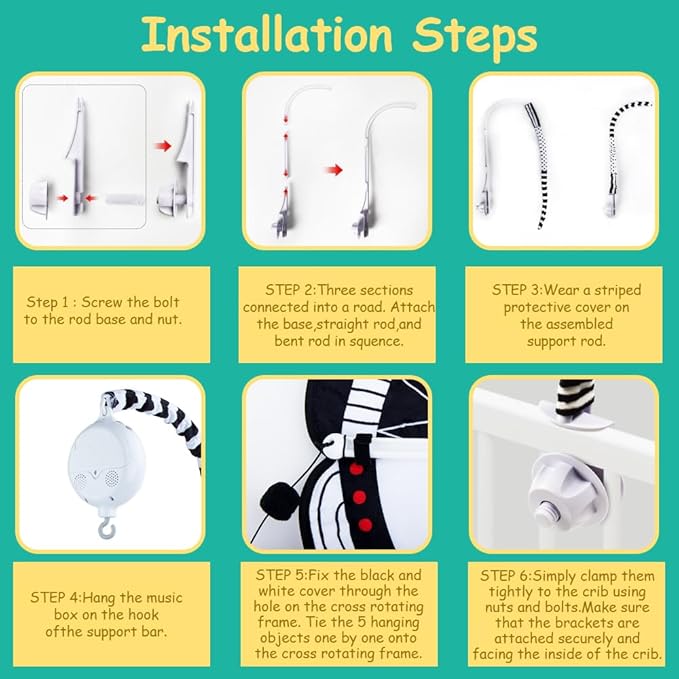 Installation Steps

Step 1 : Screw the bolt to the rod base and nut.

STEP 2:Three sections connected into a road. Attach the base,straight rod,and bent rod in squence.

STEP 3:Wear a striped protective cover on the assembled support rod.

STEP 4:Hang the music box on the hook ofthe support bar.

STEP 5:Fix the black and white cover through the hole on the cross rotating frame. Tie the 5 hanging objects one by one onto the cross rotating frame.

STEP 6:Simply clamp them tightly to the crib using nuts and bolts.Make sure that the brackets are attached securely and facing the inside of the crib.