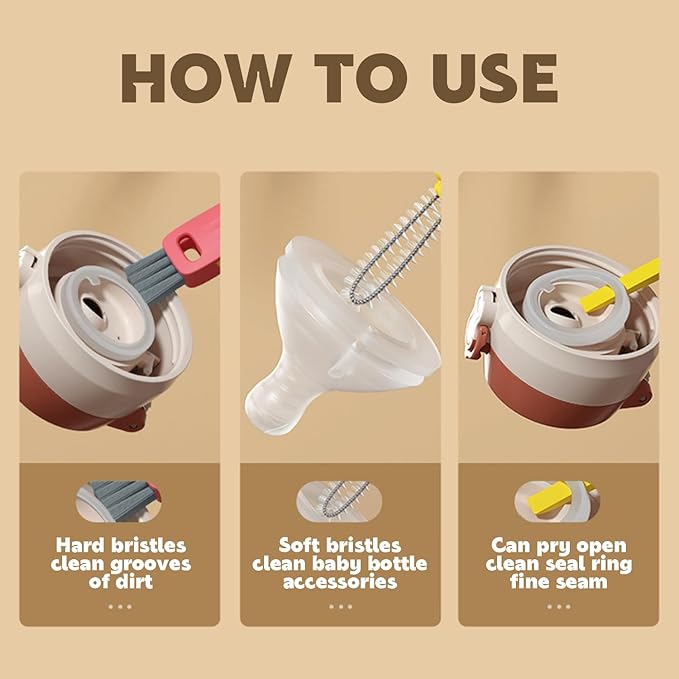 HOW TO USE

Hard bristles clean grooves of dirt

...

Soft bristles clean baby bottle accessories

...

Can pry open clean seal ring fine seam

...