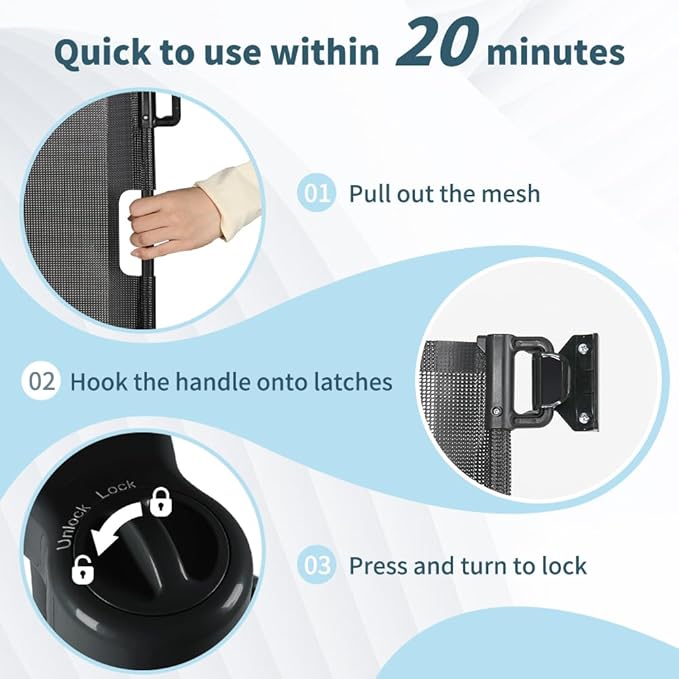 Quick to use within 20 minutes

01 Pull out the mesh

02 Hook the handle onto latches

Unlock Lock

03 Press and turn to lock