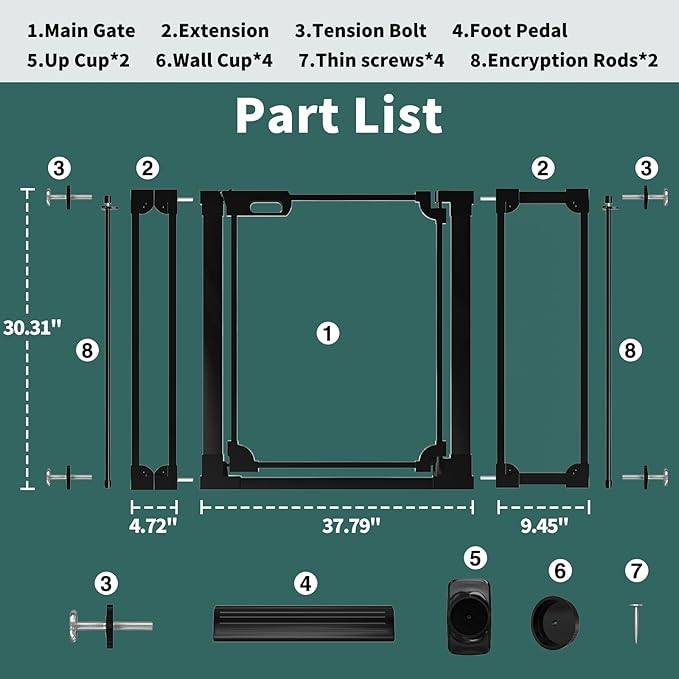 1.Main Gate 2.Extension 3.Tension Bolt 4.Foot Pedal
5.Up Cup*2 6.Wall Cup*4 7.Thin screws*4 8.Encryption Rods*2

Part List

3
2
2
3
30.31"
8
1
8
4.72"
37.79"
9.45"
3
4
5
6
7