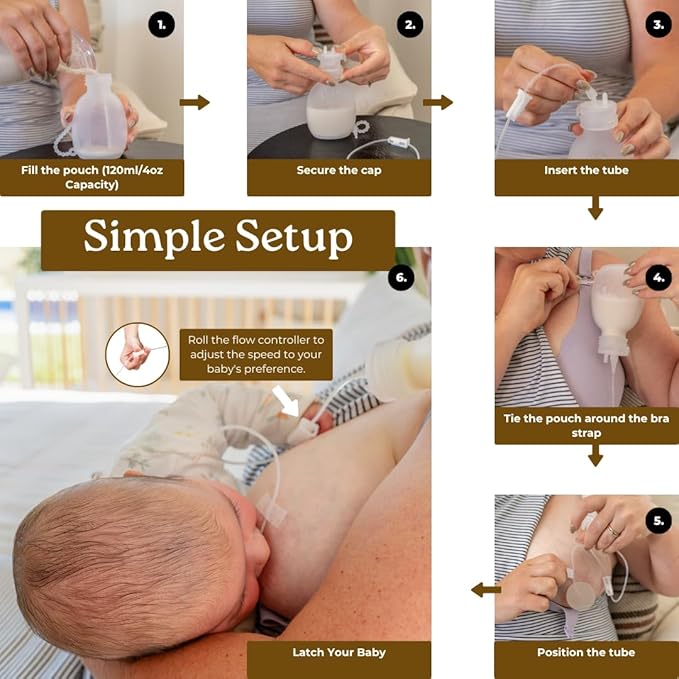 1.
Fill the pouch (120ml/4oz Capacity)

2.
Secure the cap

3.
Insert the tube

Simple Setup

4.
Tie the pouch around the bra strap

5.
Position the tube

6.
Roll the flow controller to adjust the speed to your baby's preference.

Latch Your Baby