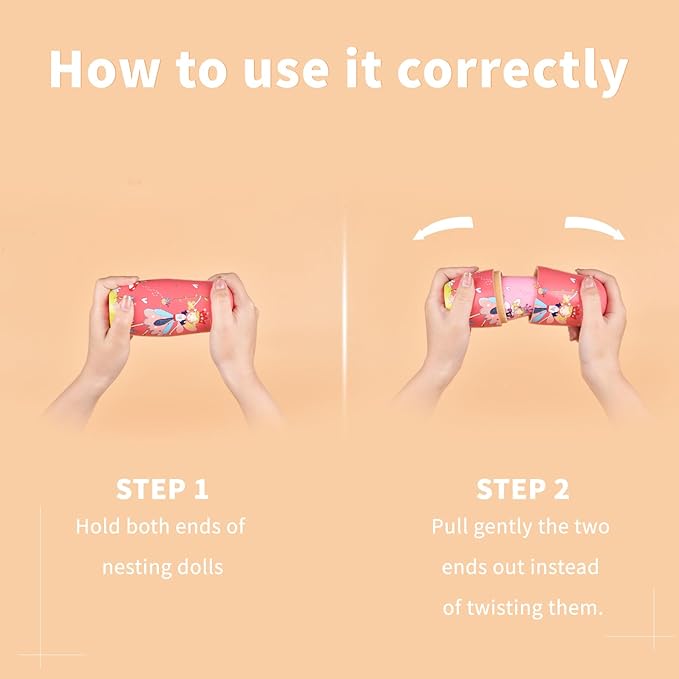 How to use it correctly

STEP 1
Hold both ends of nesting dolls

STEP 2
Pull gently the two ends out instead of twisting them.