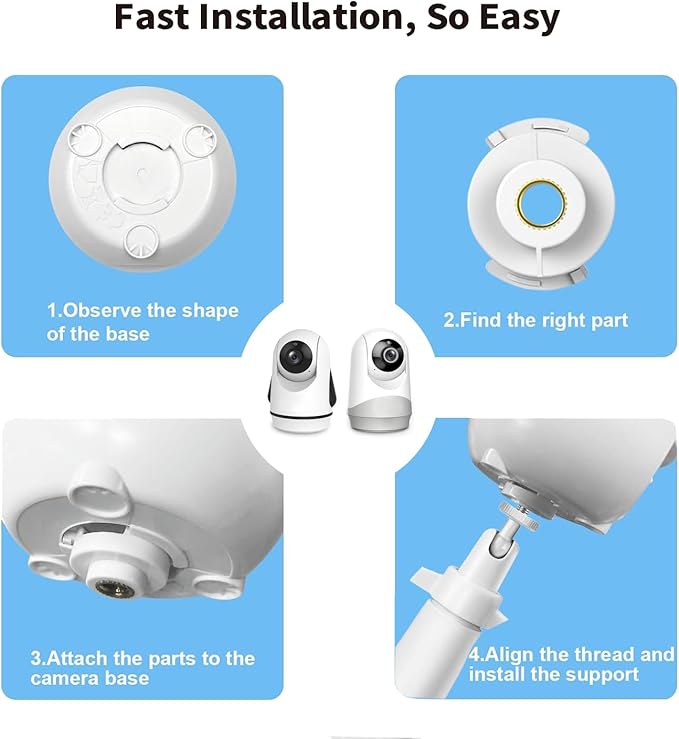 Fast Installation, So Easy

1.Observe the shape of the base

2.Find the right part

3.Attach the parts to the camera base

4.Align the thread and install the support