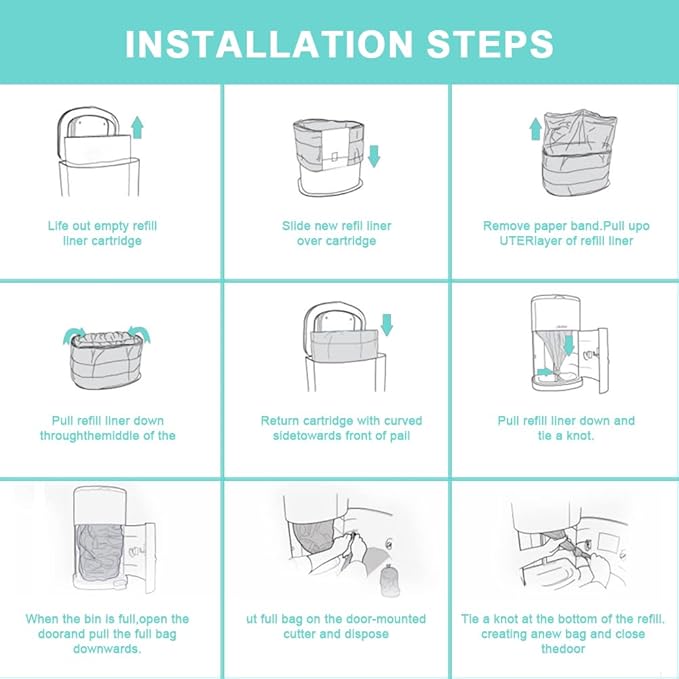 INSTALLATION STEPS

Life out empty refill liner cartridge

Slide new refil liner over cartridge

Remove paper band.Pull upo UTERlayer of refill liner

Pull refill liner down throughthemiddle of the

Return cartridge with curved sidetowards front of pail

Pull refill liner down and tie a knot.

When the bin is full,open the doorand pull the full bag downwards.

ut full bag on the door-mounted cutter and dispose

Tie a knot at the bottom of the refill. creating anew bag and close thedoor