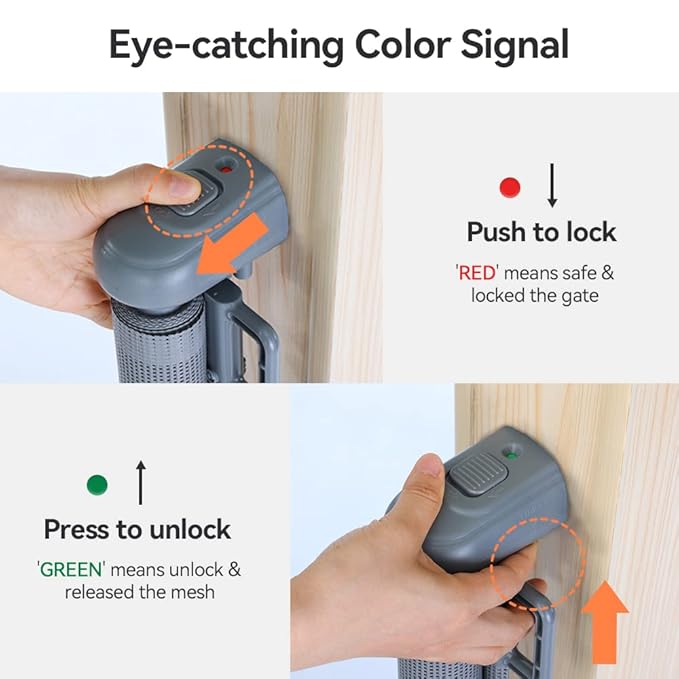 Eye-catching Color Signal

Push to lock

'RED' means safe & locked the gate

Press to unlock

'GREEN' means unlock & released the mesh