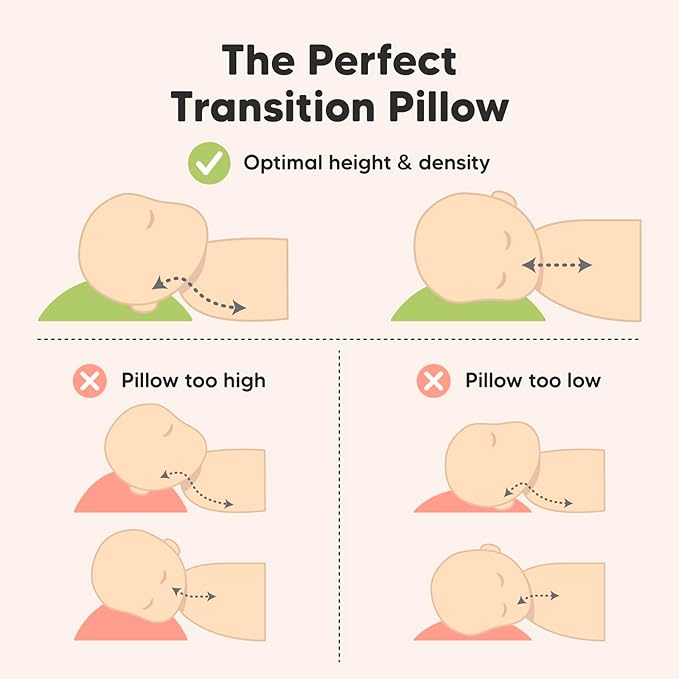 The Perfect Transition Pillow

Optimal height & density

Pillow too high

Pillow too low